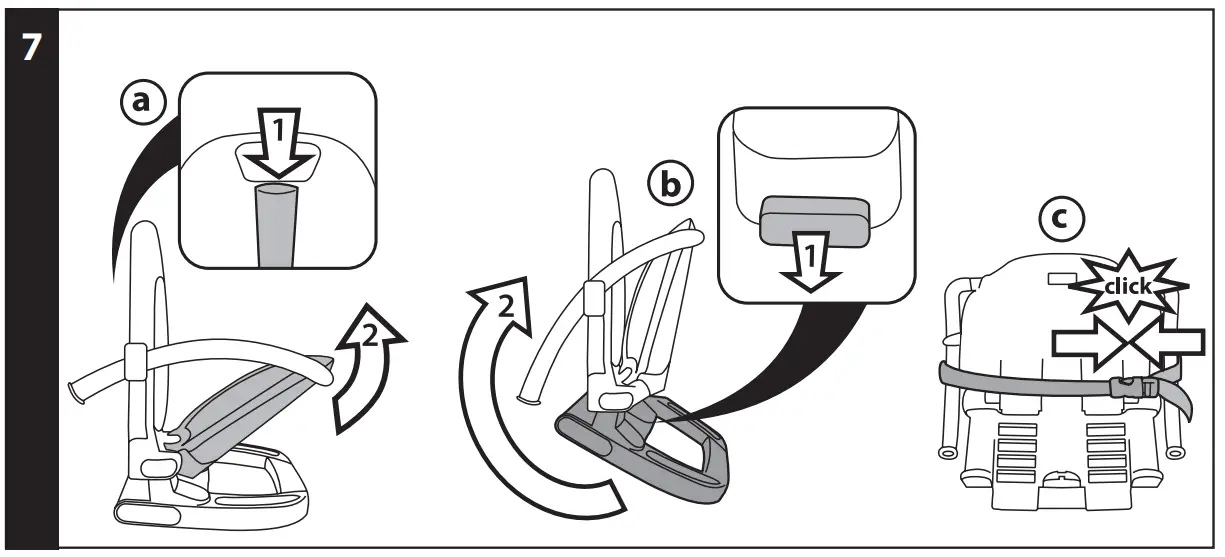 7

a

1

2

b

1

2

c

click