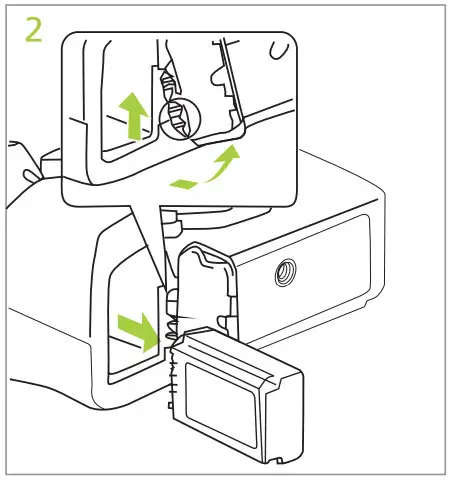 2