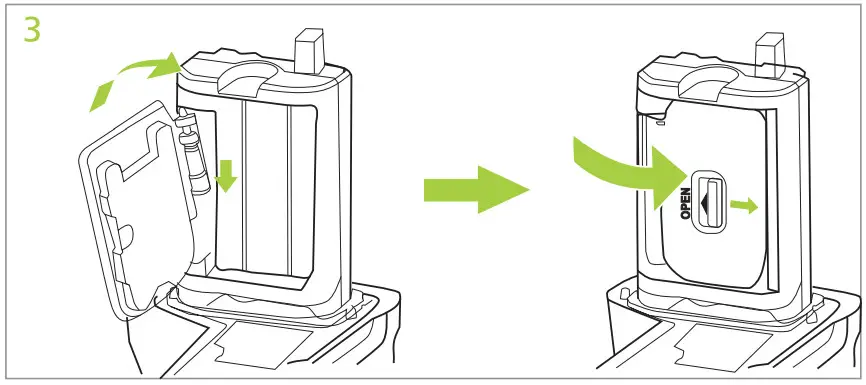 3

OPEN