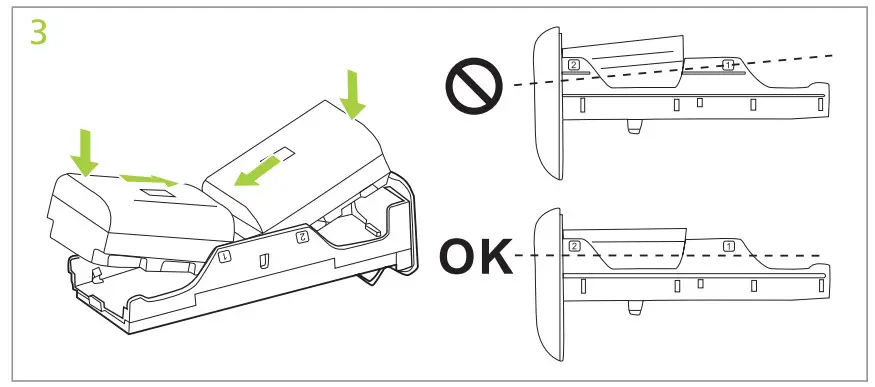 3

1
2
2
1
OK
2
1