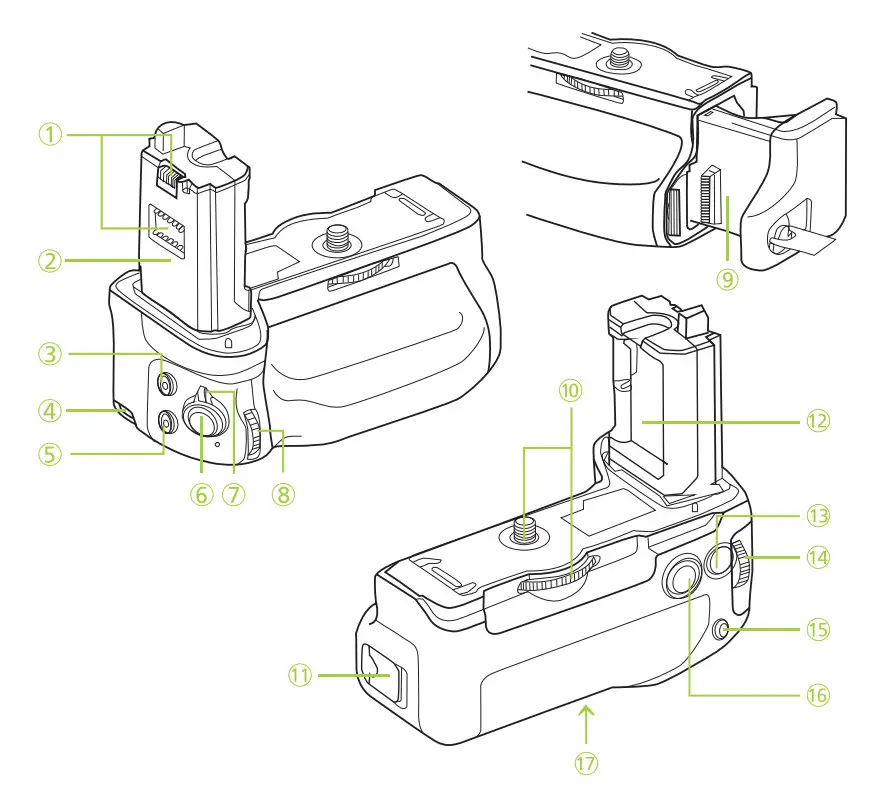 ①
②
③
④
⑤
⑥ ⑦ ⑧
⑨
⑩
⑪
⑫
⑬
⑭
⑮
⑯
⑰