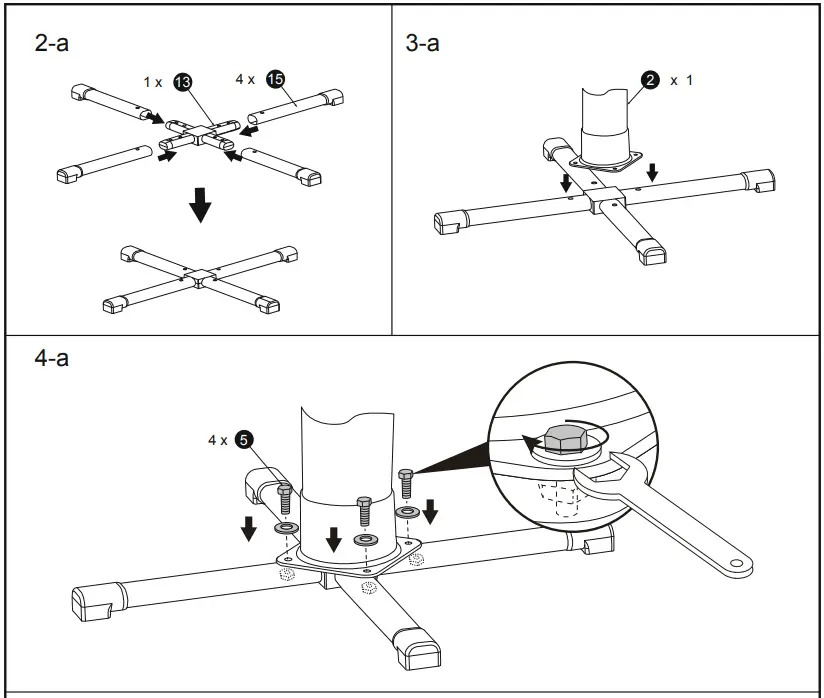 2-a

1 x 13

4 x 15

3-a

2 x 1

4-a

4 x 5