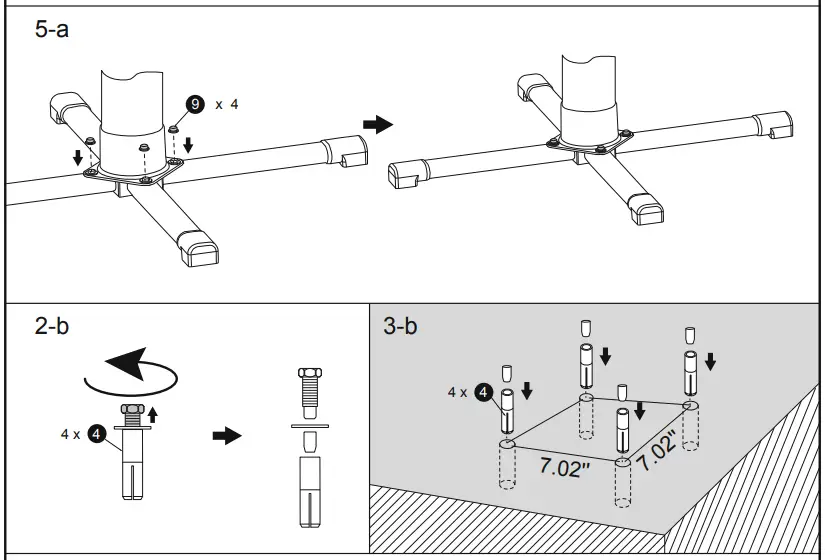 5-a

9 x 4

2-b

4 x 4

3-b

4 x 4

7.02"

7.02"