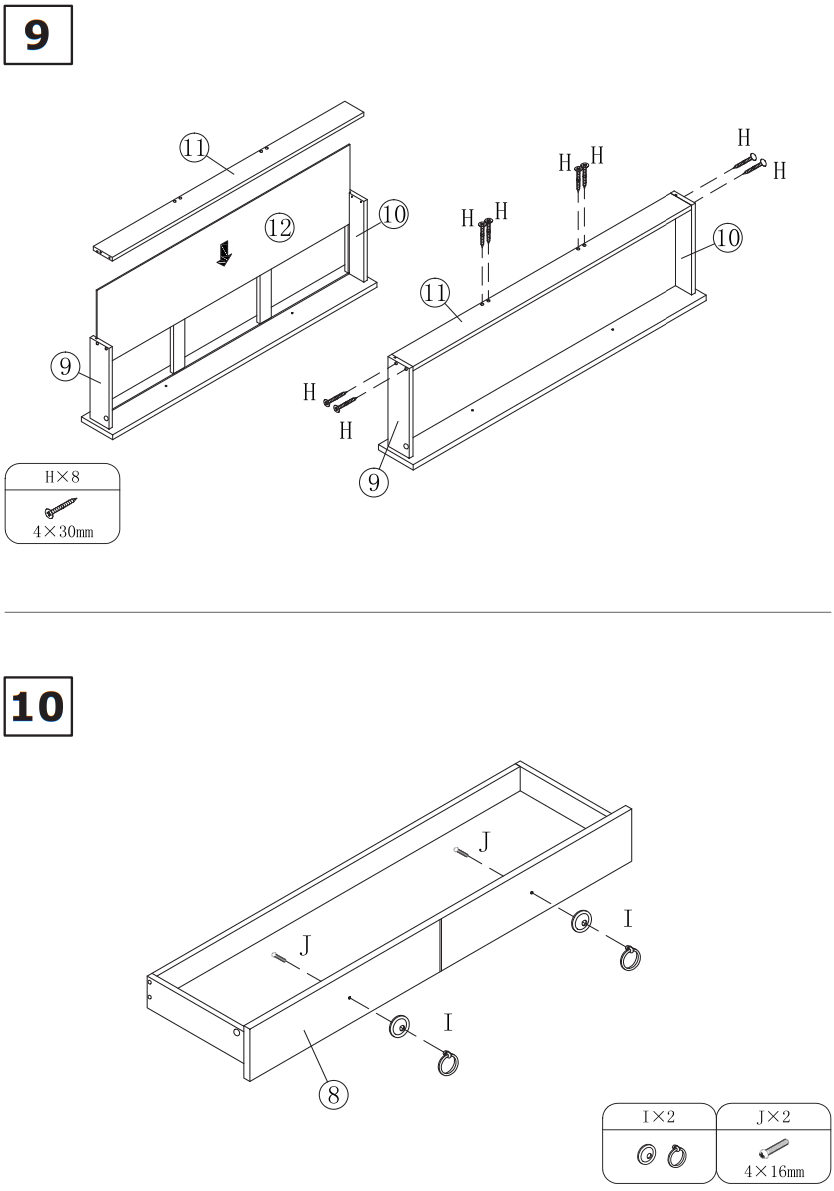 9

11

12

10

9

H H

H H

H

H

11

10

H

H

9

H×8

4×30mm

10

J

I

J

I

8

I×2

J×2

4×16mm