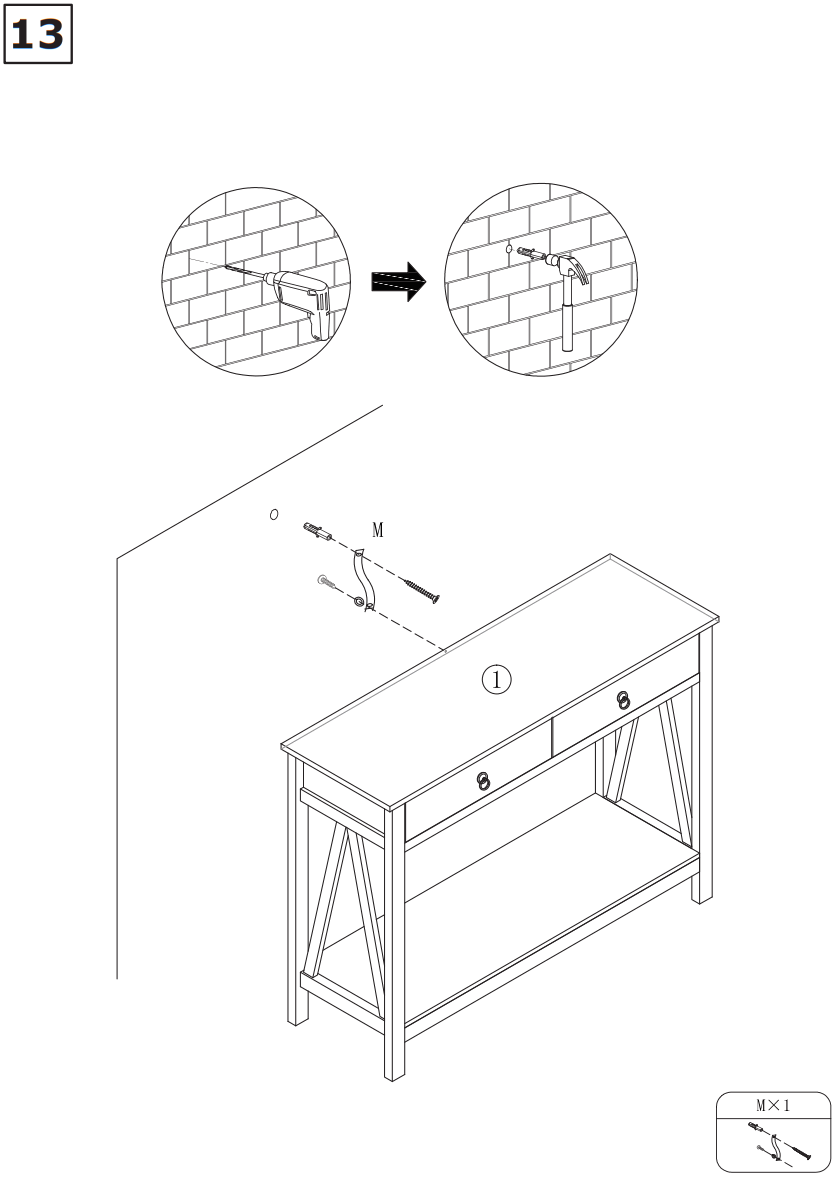 13

M

①

M×1