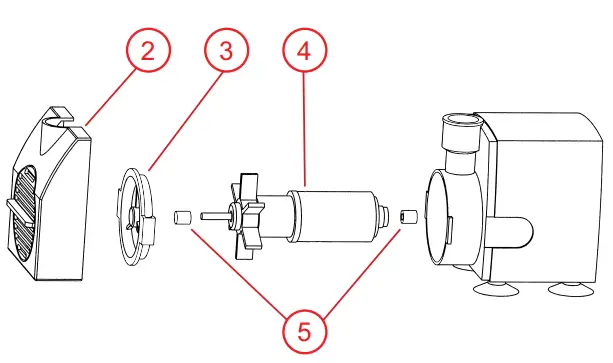 2
3
4
5