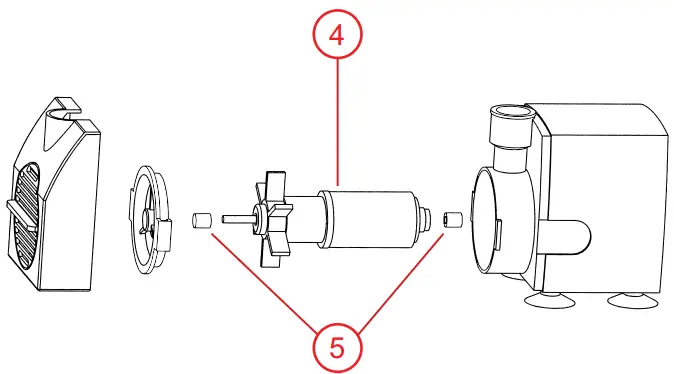 4

5