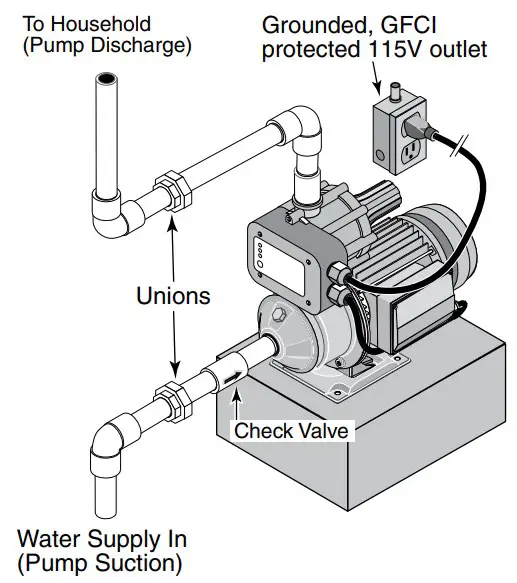 To Household
(Pump Discharge)

Grounded, GFCI
protected 115V outlet

Unions

Check Valve

Water Supply In
(Pump Suction)