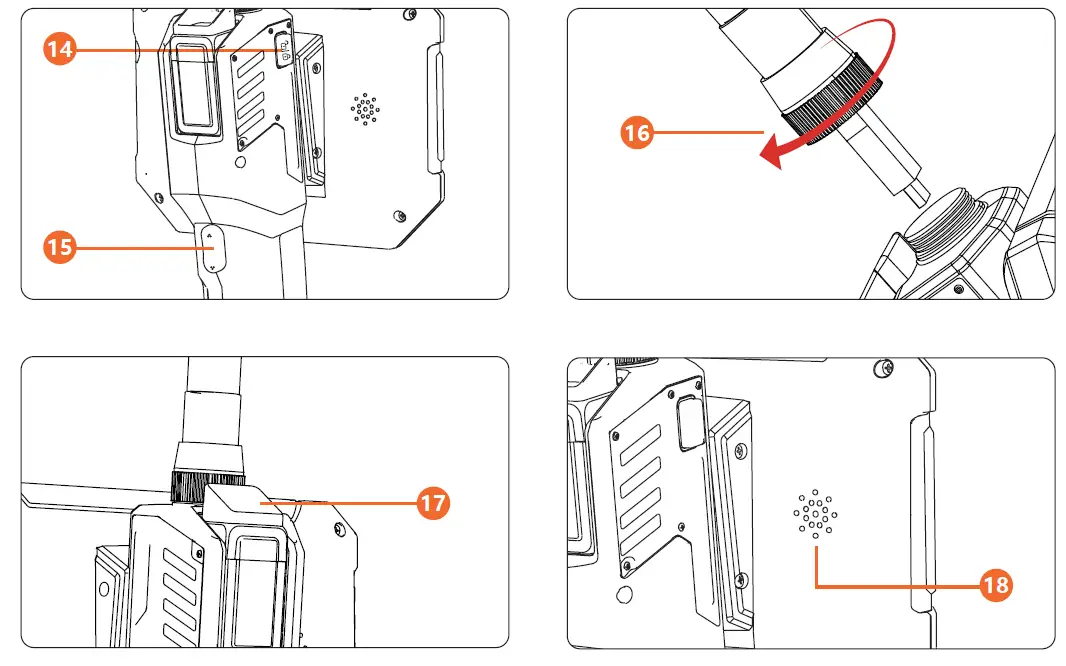 14

15

16

17

18