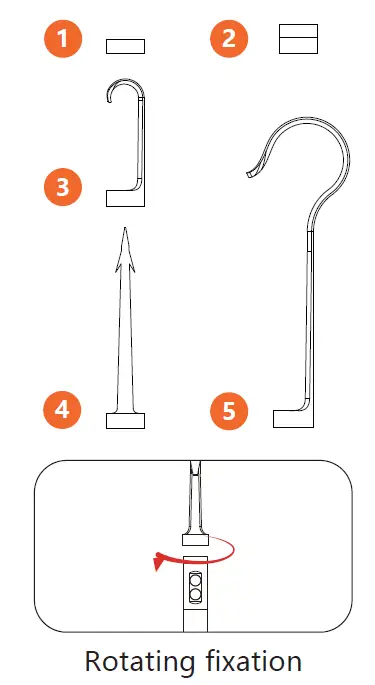 1
2
3
4
5
Rotating fixation