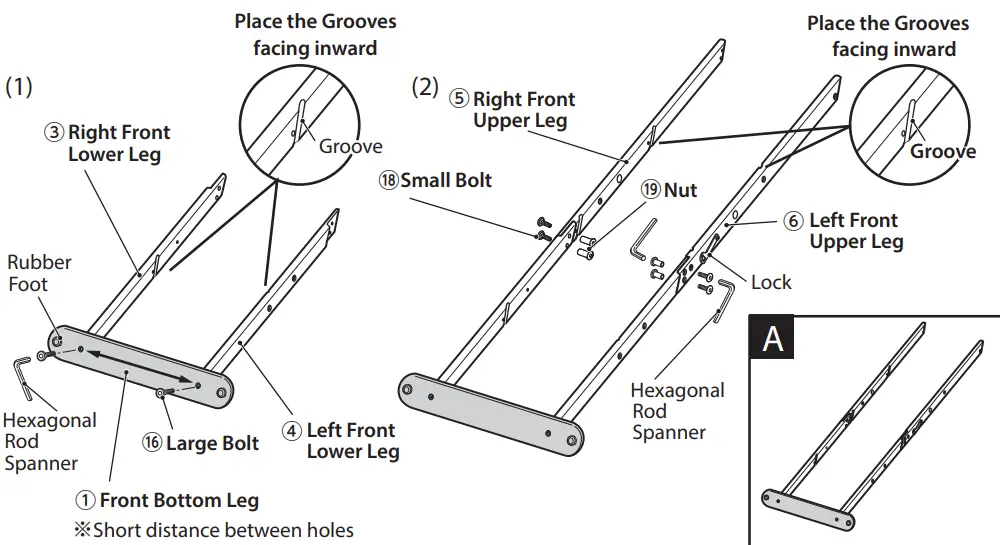 (1)

Place the Grooves facing inward

Groove

③ Right Front Lower Leg

Rubber Foot

Hexagonal Rod Spanner

⑯ Large Bolt

④ Left Front Lower Leg

① Front Bottom Leg
※Short distance between holes

(2)

⑤ Right Front Upper Leg

Place the Grooves facing inward

Groove

⑱ Small Bolt

⑲ Nut

⑥ Left Front Upper Leg

Lock

Hexagonal Rod Spanner

A