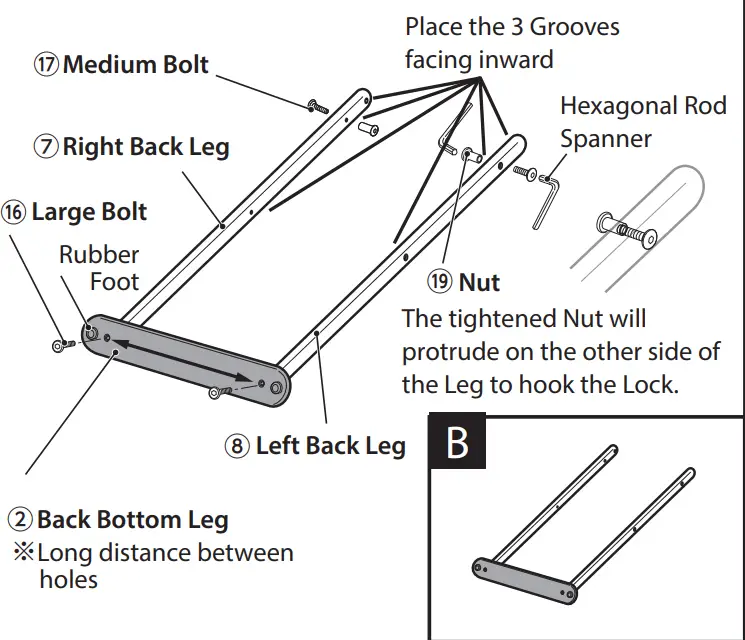 Place the 3 Grooves facing inward

⑰ Medium Bolt

Hexagonal Rod Spanner

⑦ Right Back Leg

⑯ Large Bolt

Rubber Foot

⑲ Nut

The tightened Nut will protrude on the other side of the Leg to hook the Lock.

⑧ Left Back Leg

B

② Back Bottom Leg
※Long distance between holes