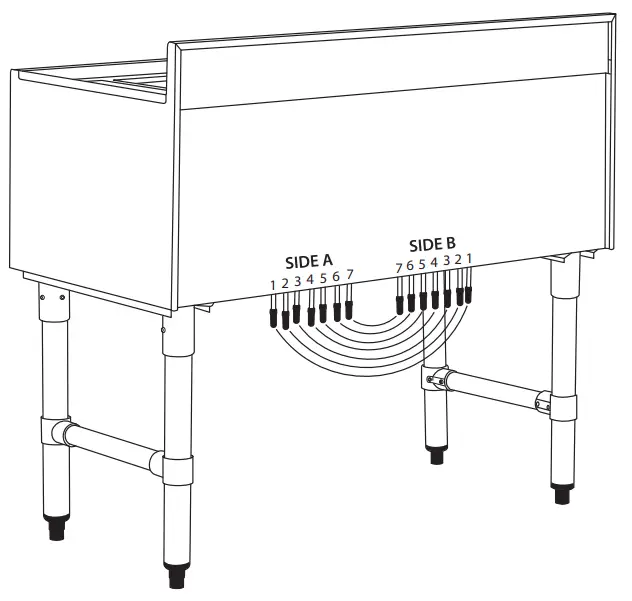 SIDE A
1 2 3 4 5 6 7

SIDE B
7 6 5 4 3 2 1