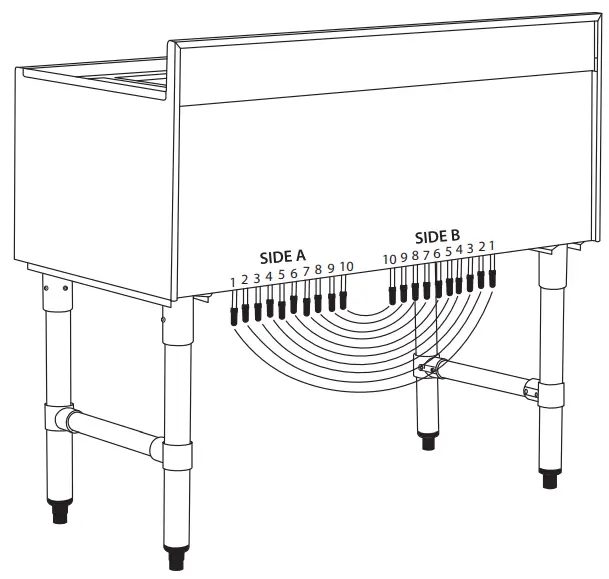 SIDE A
1 2 3 4 5 6 7 8 9 10

SIDE B
10 9 8 7 6 5 4 3 2 1