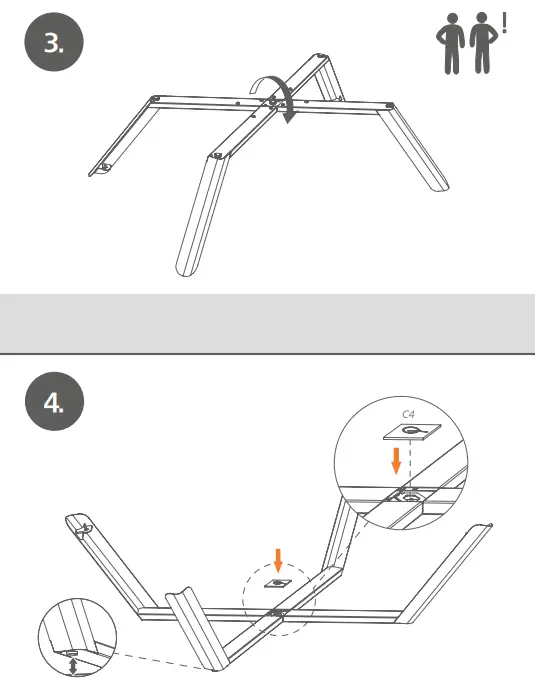 3.

!

4.

C4