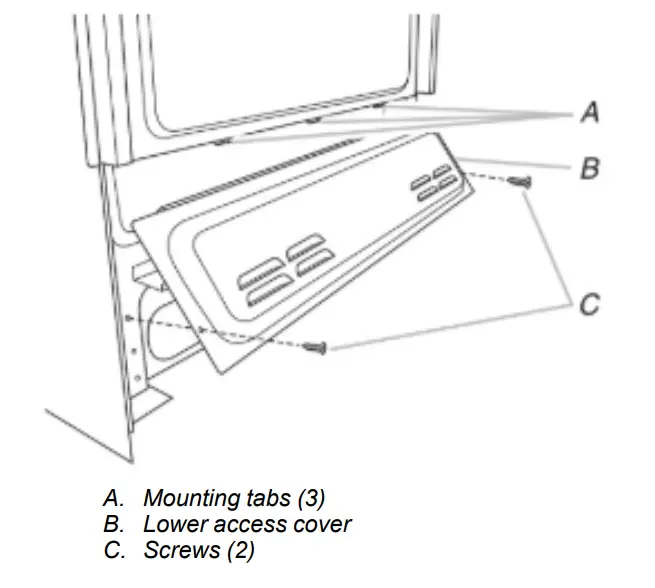 A
B
C

A. Mounting tabs (3)
B. Lower access cover
C. Screws (2)