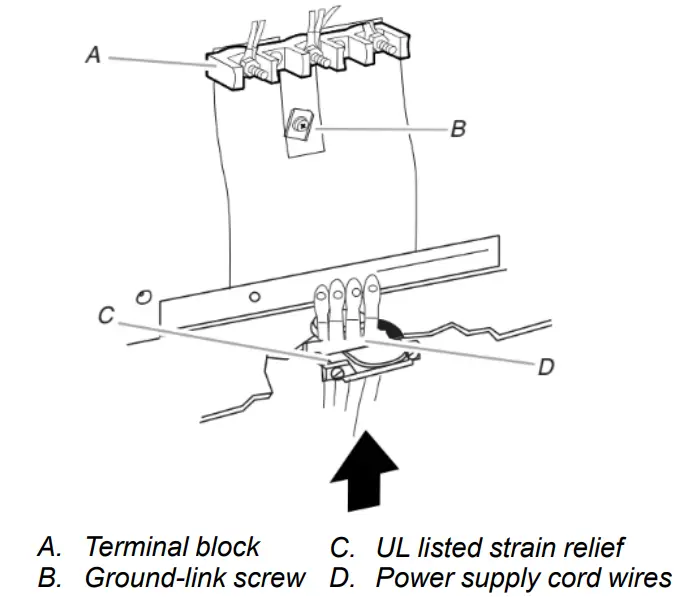 A

B

C

D

A. Terminal block
B. Ground-link screw
C. UL listed strain relief
D. Power supply cord wires