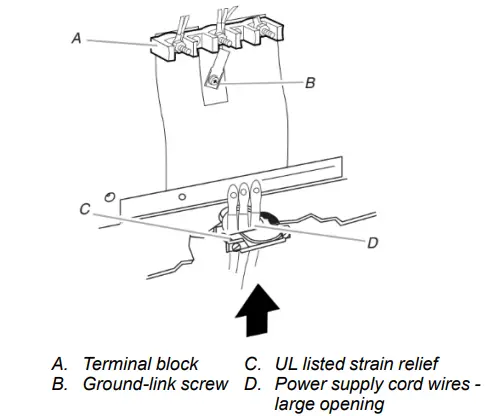 A

B

C

D

A. Terminal block
B. Ground-link screw
C. UL listed strain relief
D. Power supply cord wires - large opening