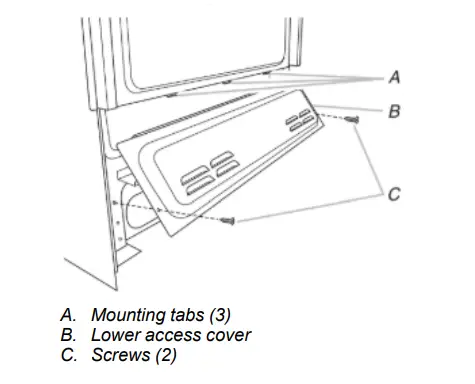 A
B
C

A. Mounting tabs (3)
B. Lower access cover
C. Screws (2)