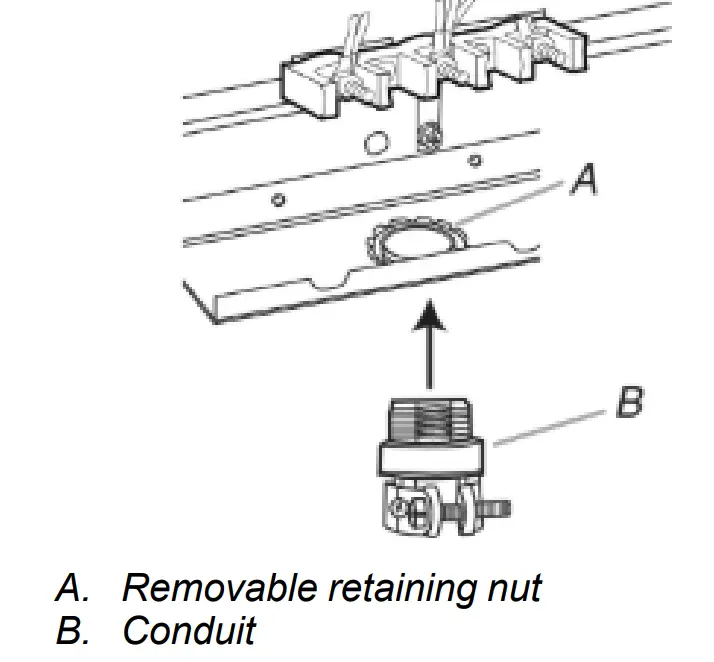 A

B

A. Removable retaining nut
B. Conduit