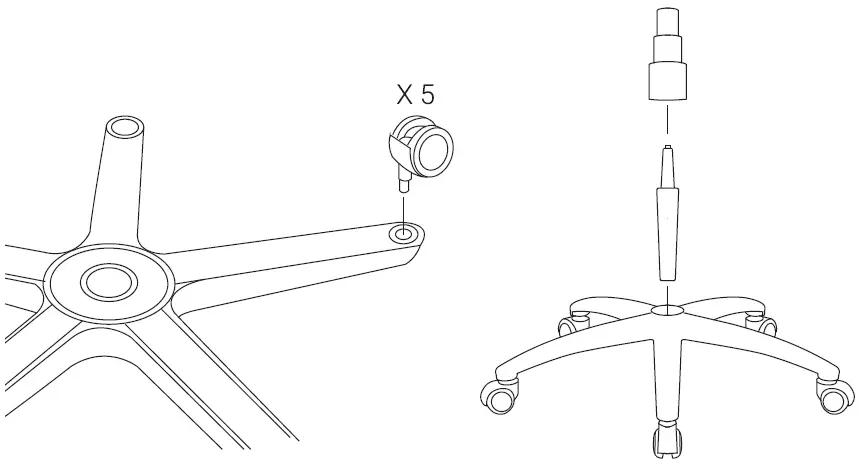 X 5