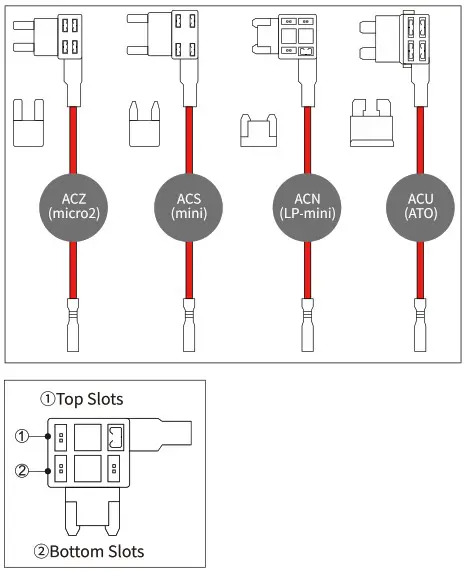 ACZ
(micro2)

ACS
(mini)

ACN
(LP-mini)

ACU
(ATO)

①Top Slots

①

②

②Bottom Slots