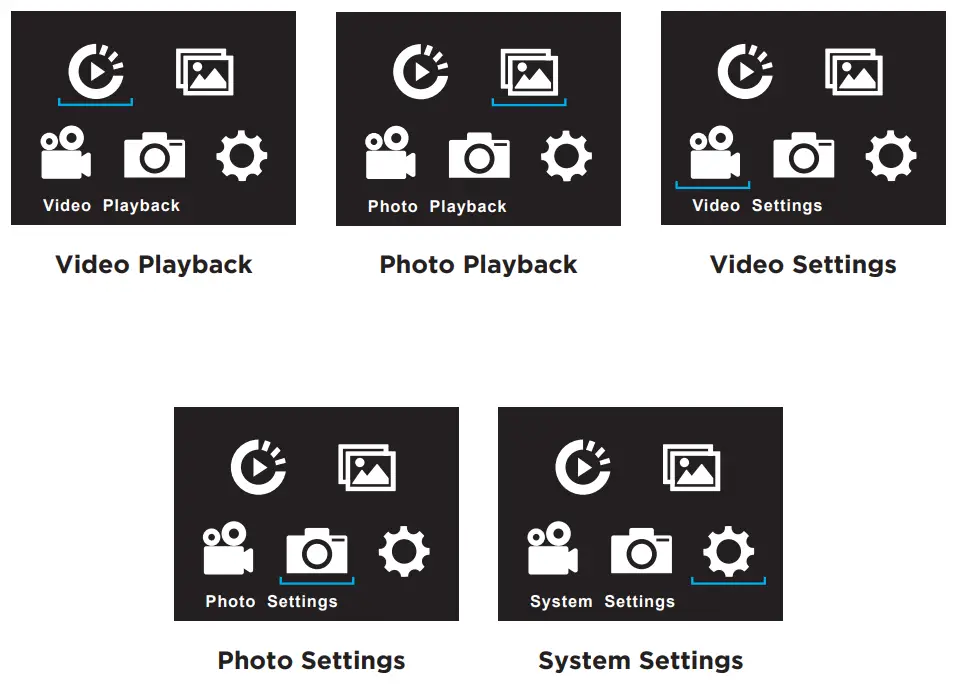 Video Playback

Video Playback

Photo Playback

Photo Playback

Video Settings

Video Settings

Photo Settings

Photo Settings

System Settings

System Settings