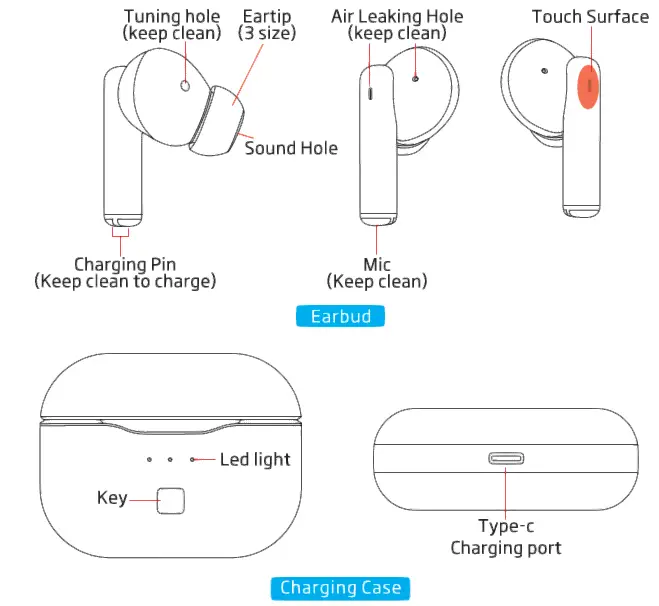 Tuning hole
(keep clean)

Eartip
(3 size)

Air Leaking Hole
(keep clean)

Touch Surface

Sound Hole

Charging Pin
(Keep clean to charge)

Mic
(Keep clean)

Earbud

Led light

Key

Type-c
Charging port

Charging Case