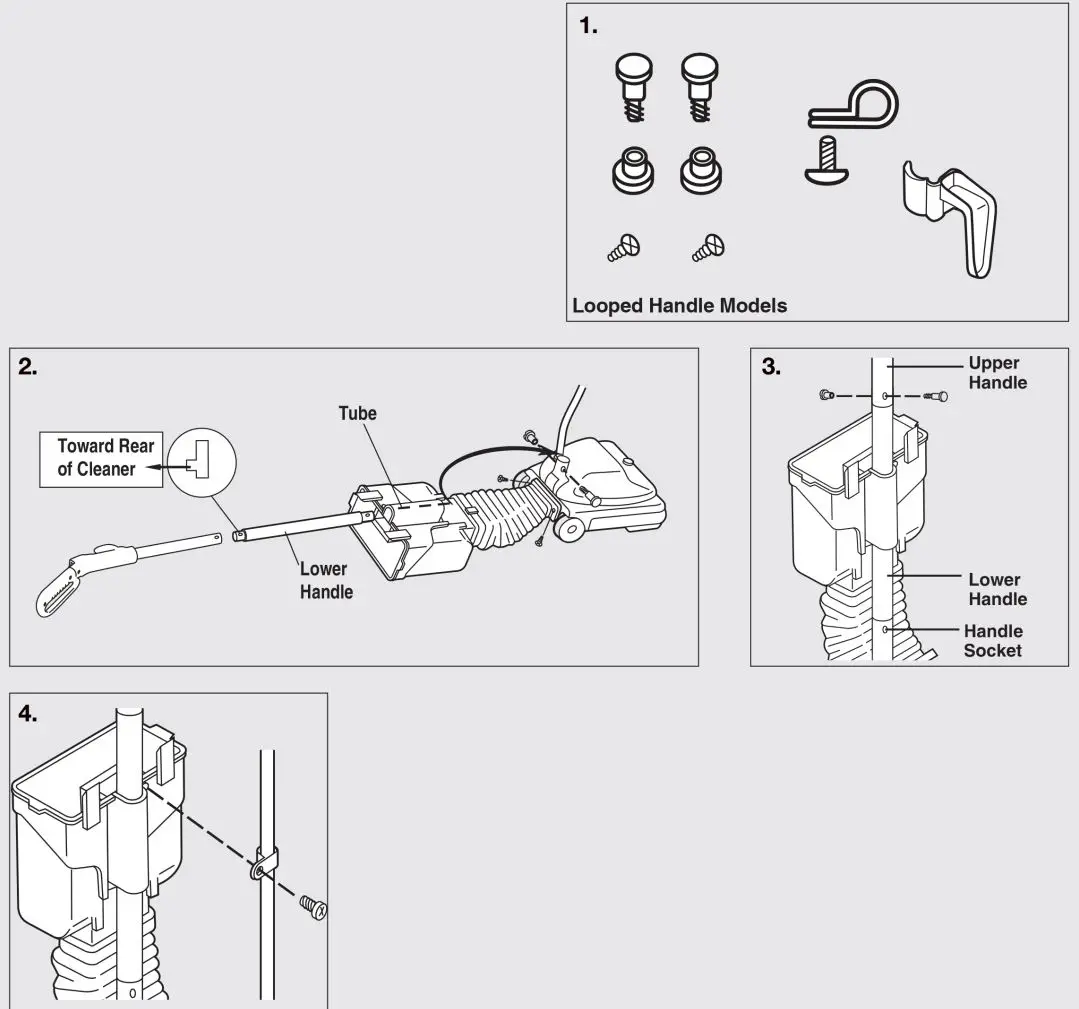 1.

Looped Handle Models

2.

Toward Rear of Cleaner

Tube

Lower Handle

3.

Upper Handle

Lower Handle

Handle Socket

4.