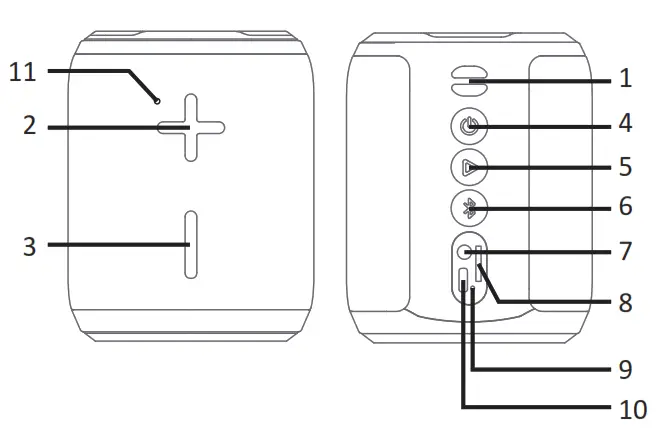 11
2
3
1
4
5
6
7
8
9
10