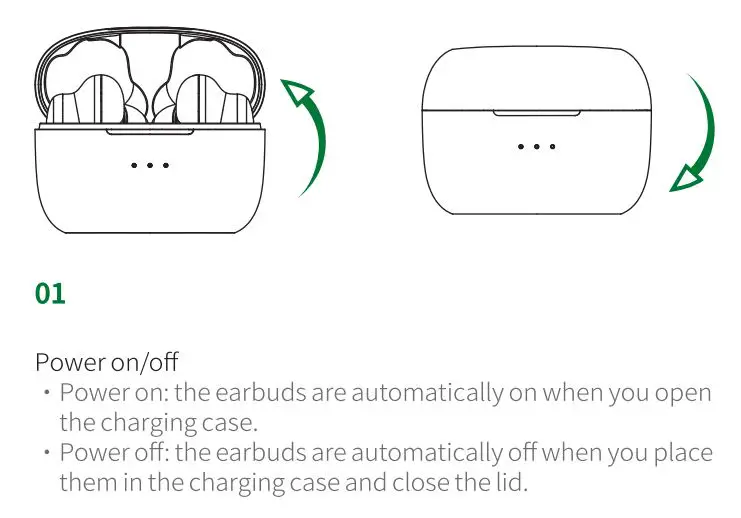 01

Power on/off
· Power on: the earbuds are automatically on when you open the charging case.
· Power off: the earbuds are automatically off when you place them in the charging case and close the lid.