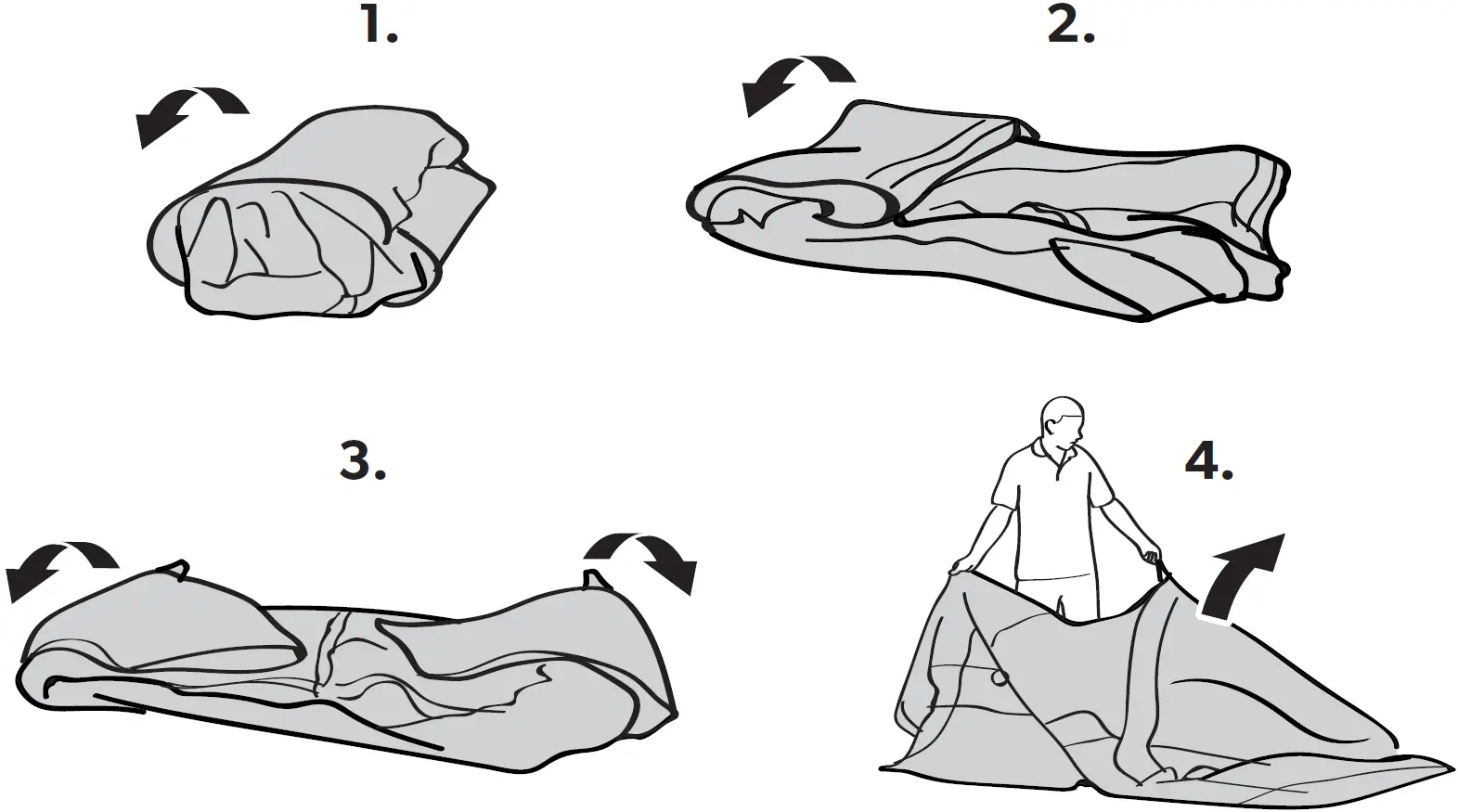 1.

2.

3.

4.