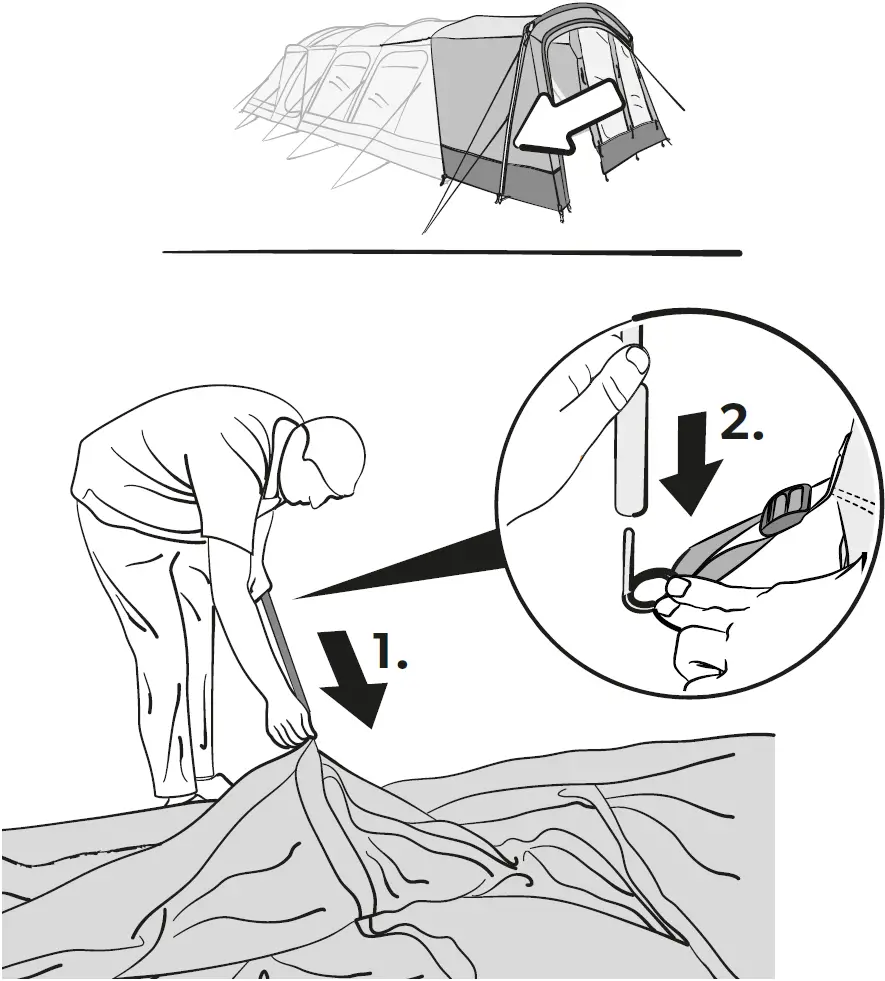 2.

1.