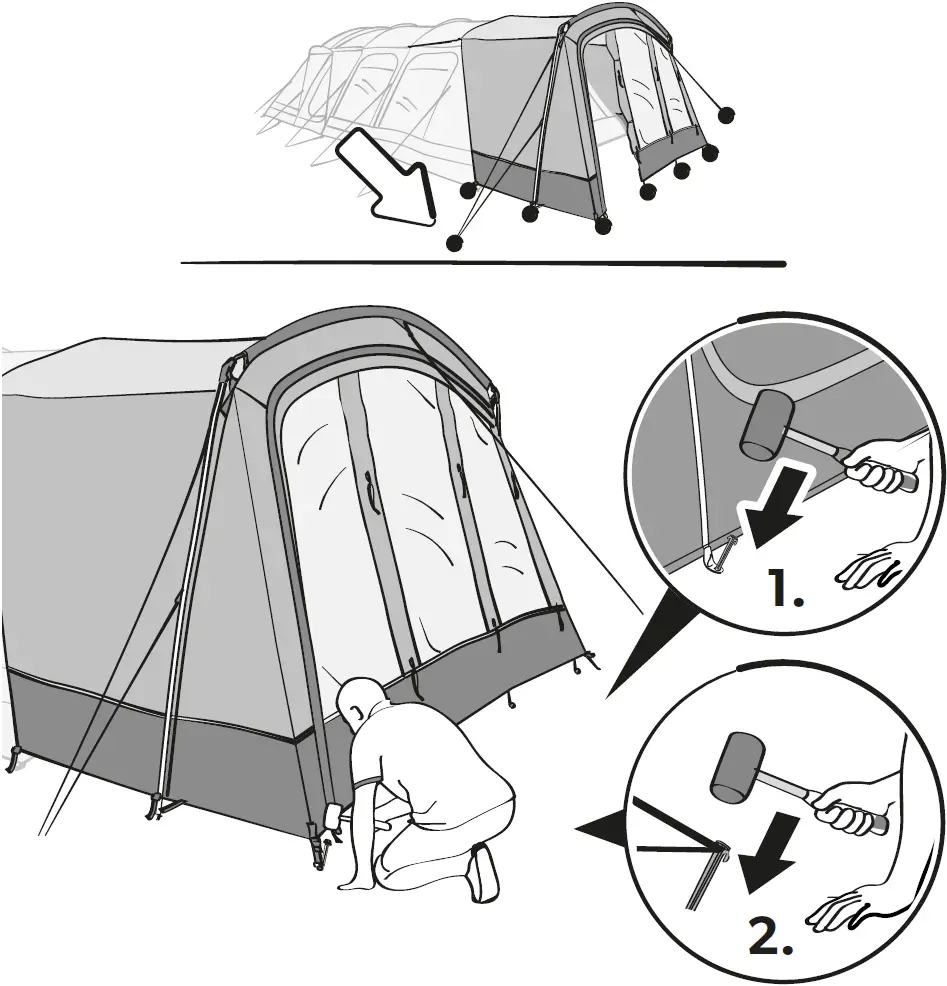 1.

2.