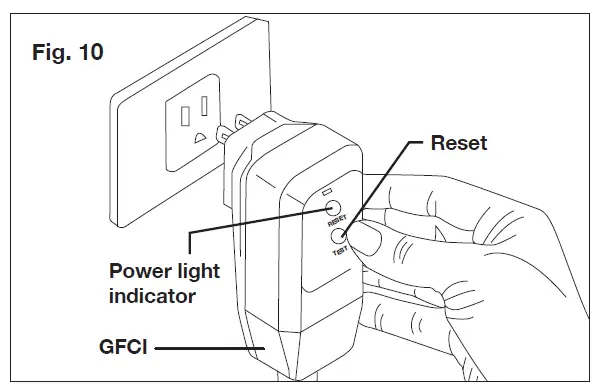 Fig. 10

Reset

RESET

TEST

Power light indicator

GFCI