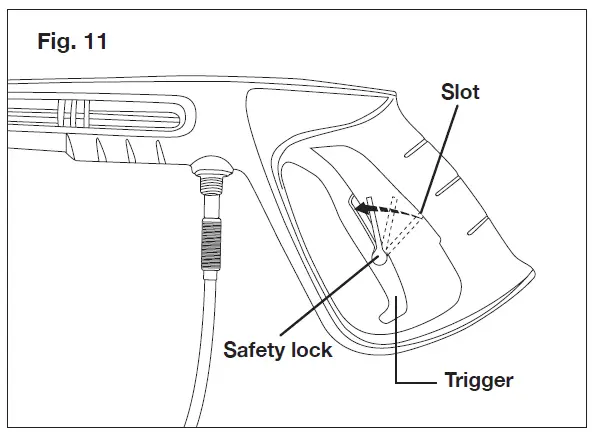 Fig. 11

Slot

Safety lock

Trigger