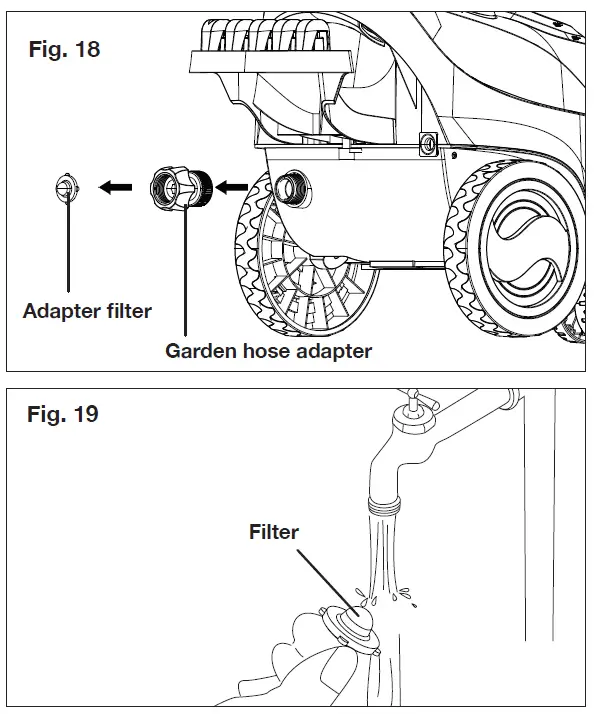 Fig. 18

Adapter filter

Garden hose adapter

Fig. 19

Filter