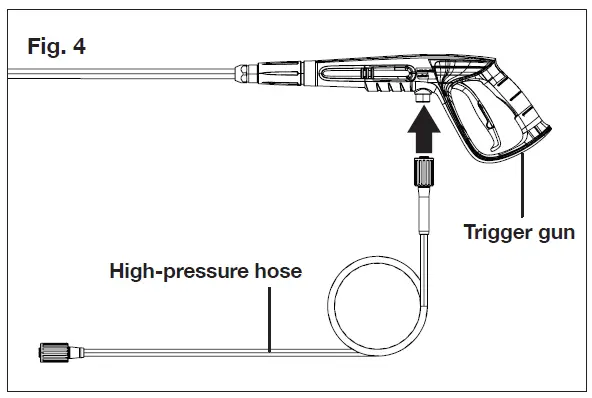 Fig. 4

Trigger gun

High-pressure hose