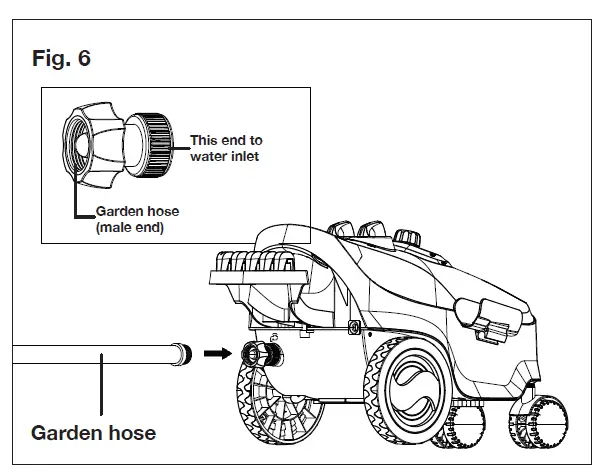 Fig. 6

This end to water inlet

Garden hose (male end)

Garden hose