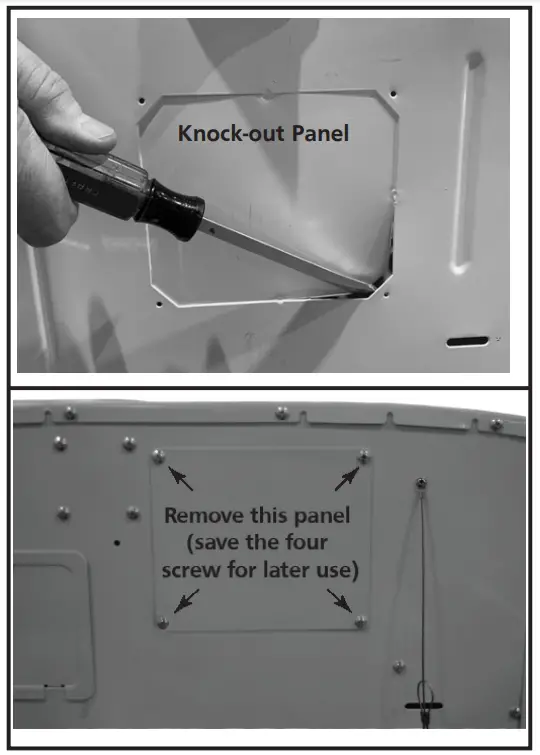 Knock-out Panel

Remove this panel (save the four screw for later use)