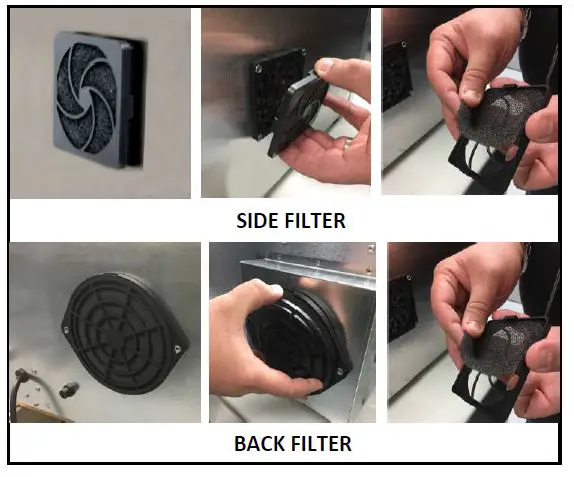 SIDE FILTER

BACK FILTER