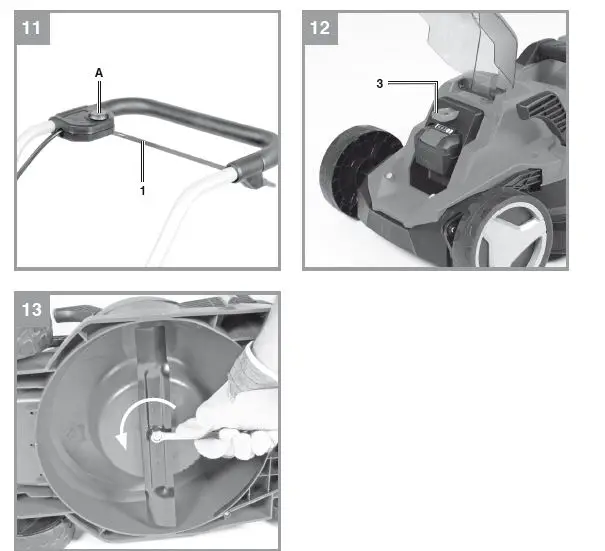 11

A

1

12

3

13