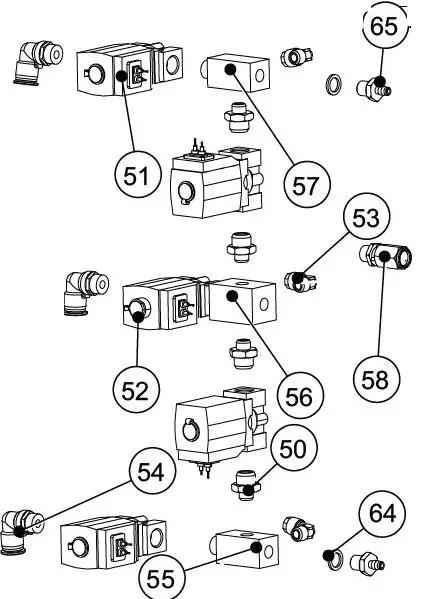 65
51
57
53
58
52
56
50
54
64
55