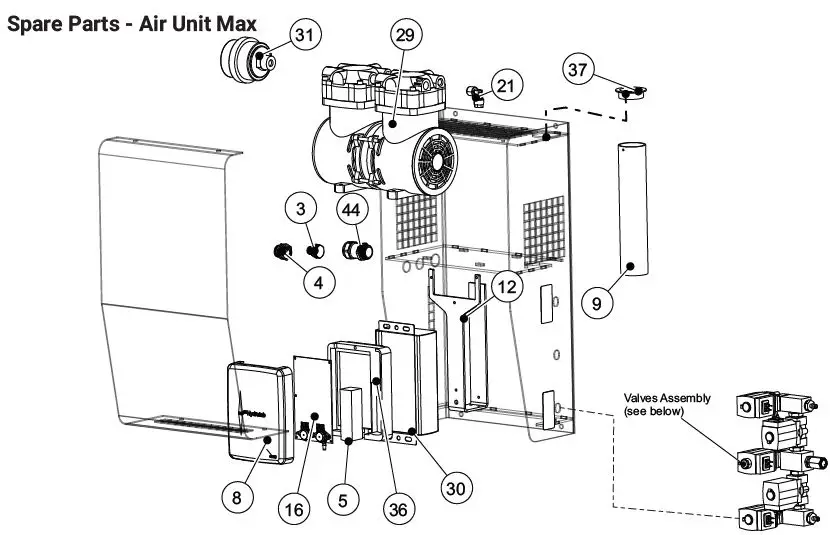 Spare Parts - Air Unit Max

31
29
21
37
3
44
4
12
9
Valves Assembly (see below)
8
16
5
36
30