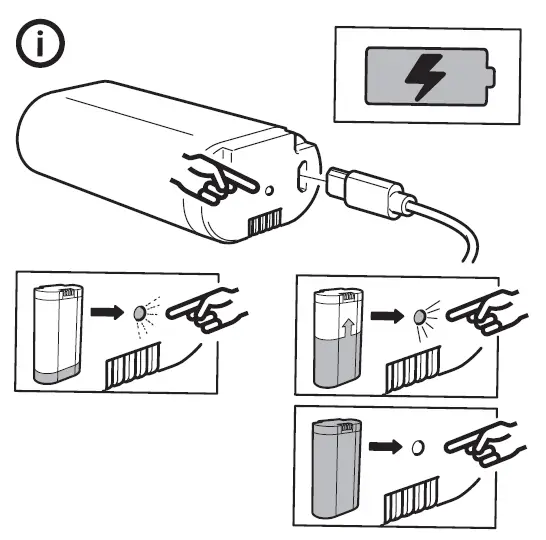 i