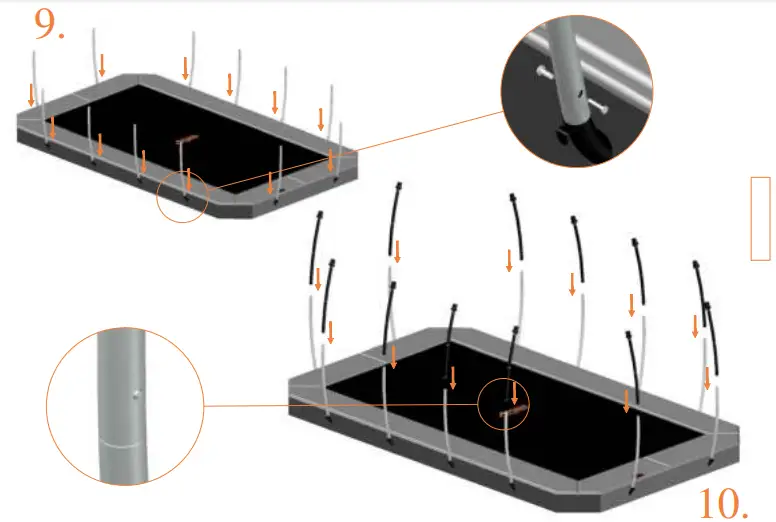 9.

10.