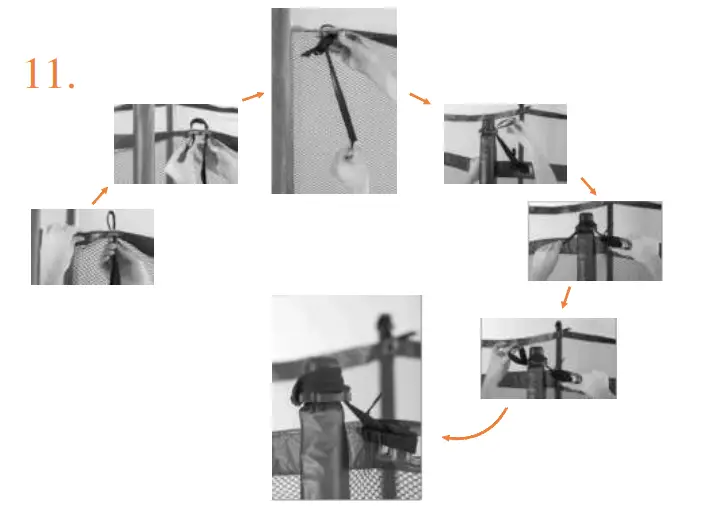 11.