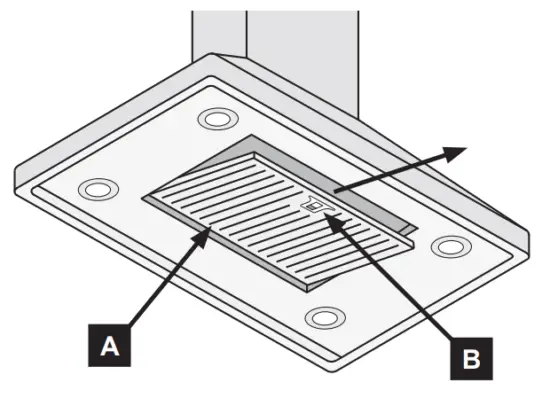 A
B