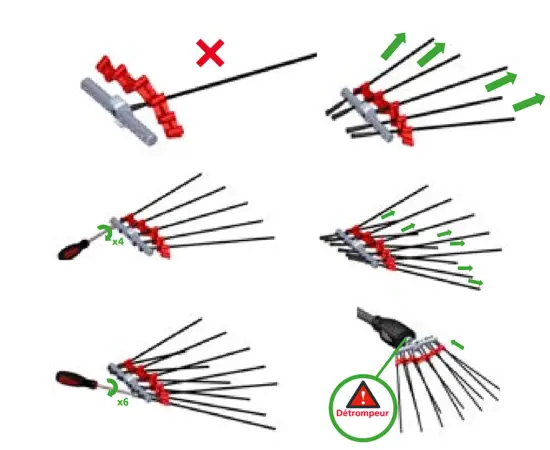 x4

x6

Détrompeur