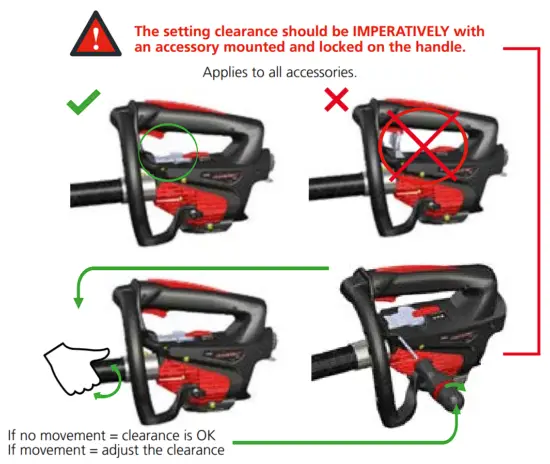 The setting clearance should be IMPERATIVELY with an accessory mounted and locked on the handle.

Applies to all accessories.

If no movement = clearance is OK
If movement = adjust the clearance